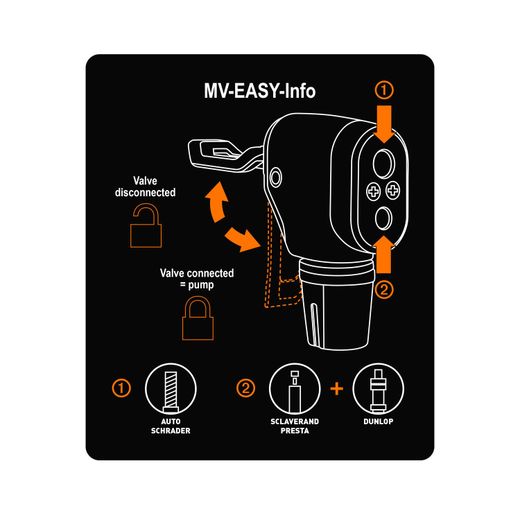 MV-EASY-Info

①

Valve disconnected

Valve connected = pump

②

① AUTO SCHRADER

② SCLAVERAND PRESTA + DUNLOP