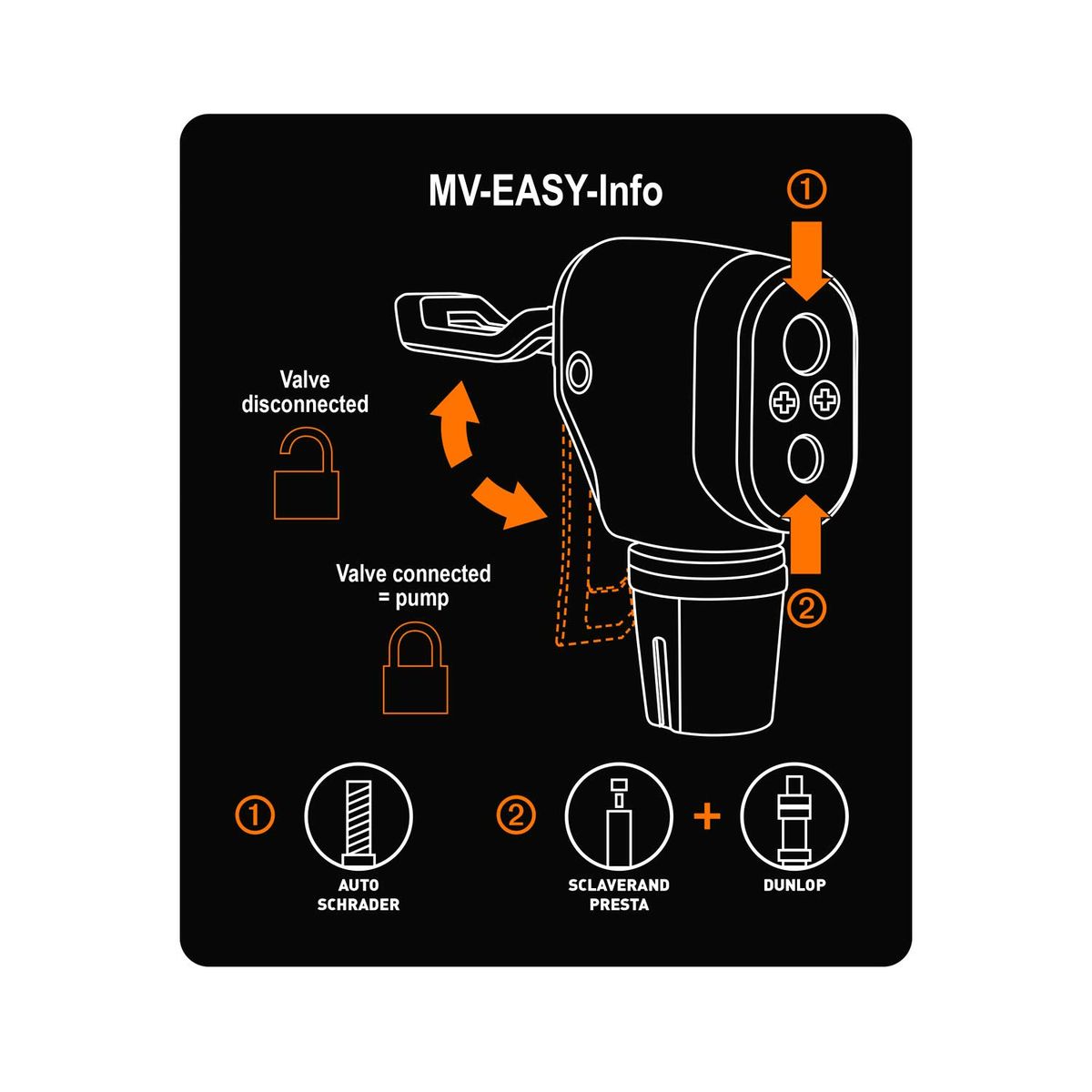 MV-EASY-Info

①

Valve disconnected

Valve connected = pump

②

① AUTO SCHRADER

② SCLAVERAND PRESTA + DUNLOP